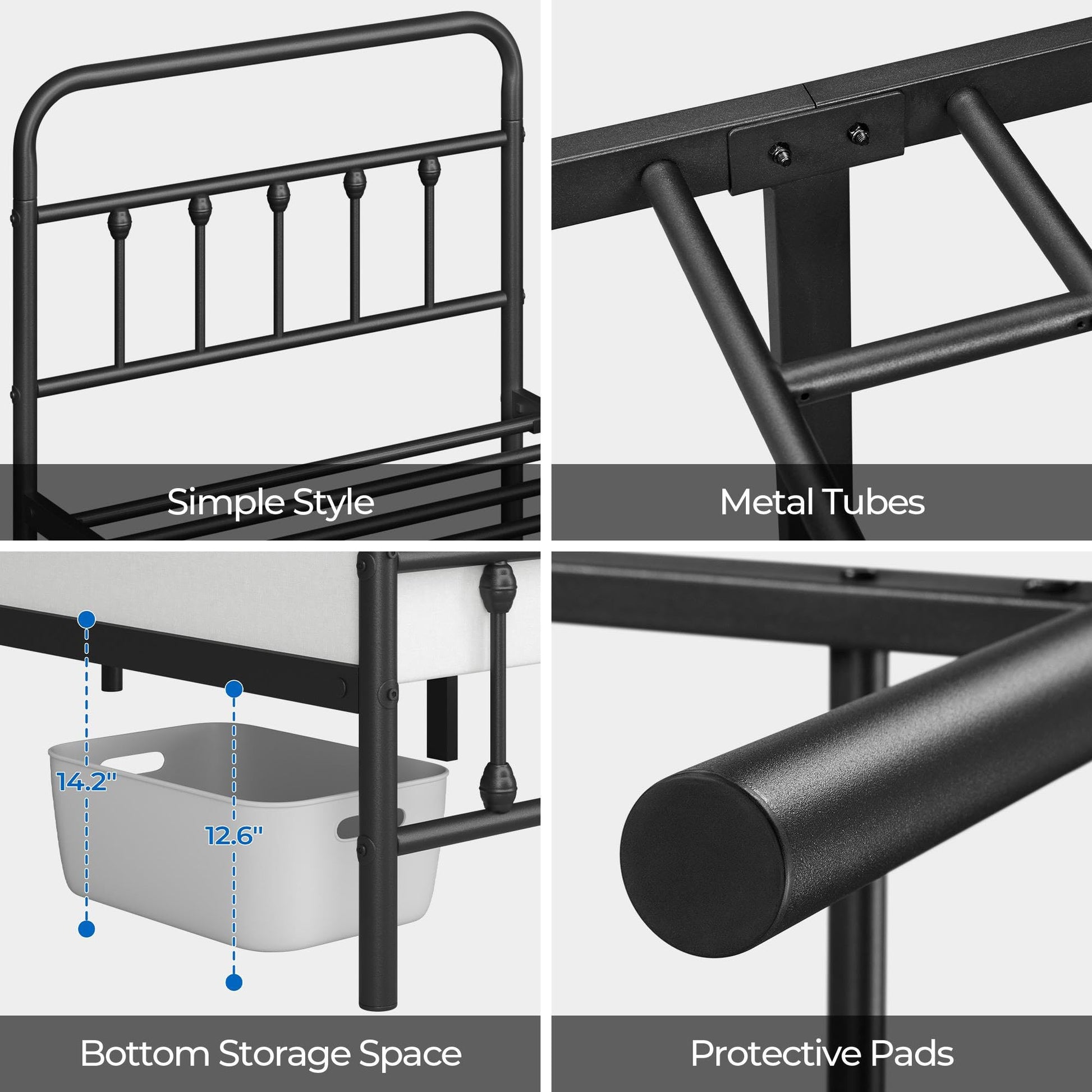 Simple Style

Metal Tubes

14.2"

12.6"

Bottom Storage Space

Protective Pads